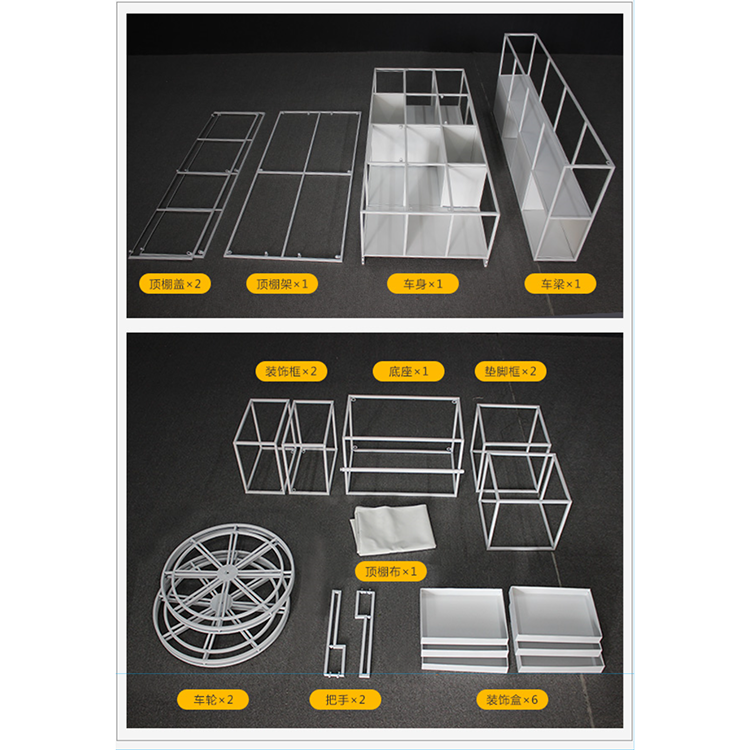 顶棚盖×2
顶棚架×1
车身×1
车梁×1

装饰框×2
底座×1
垫脚框×2
顶棚布×1
车轮×2
把手×2
装饰盒×6